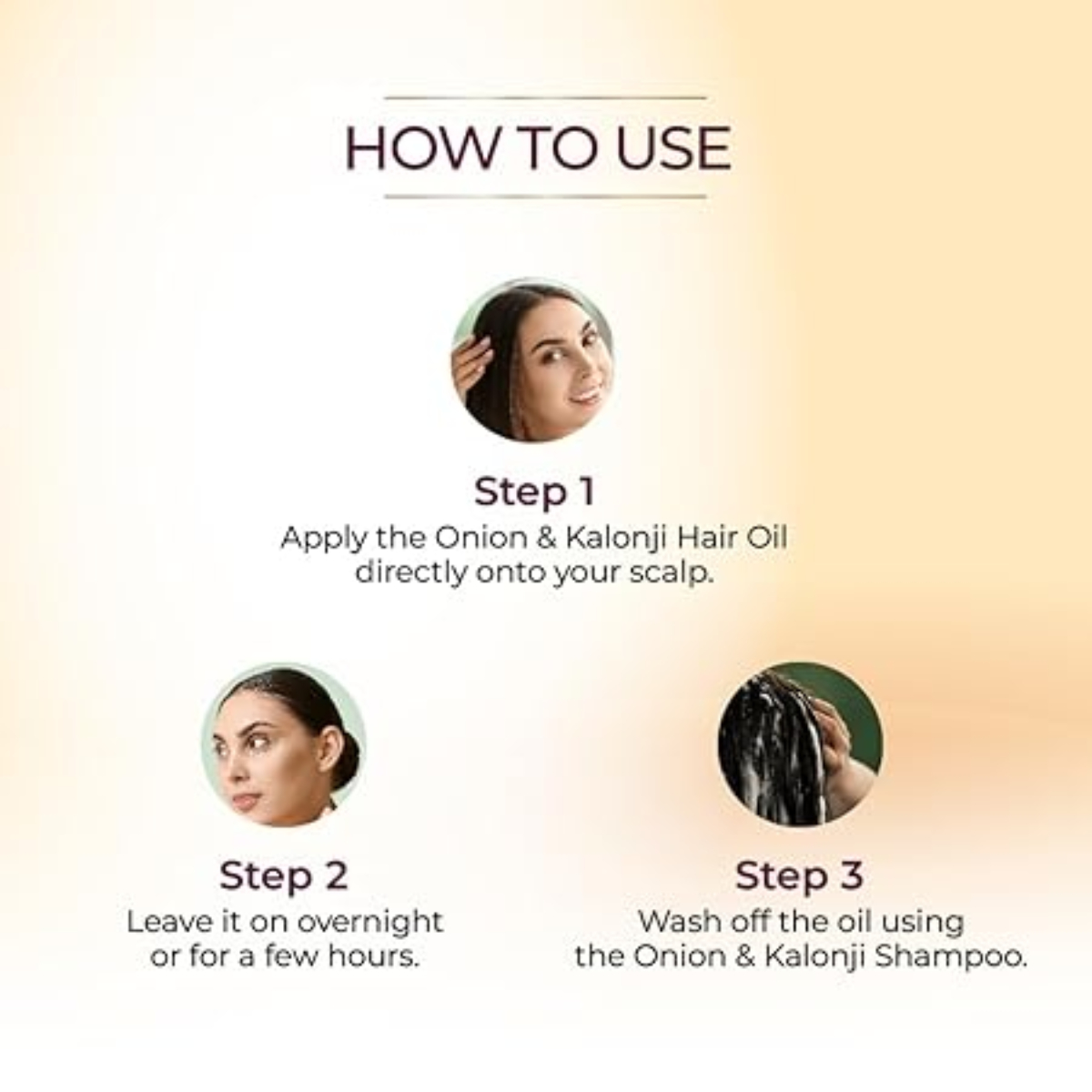 HOW TO USE

Step 1
Apply the Onion & Kalonji Hair Oil directly onto your scalp.

Step 2
Leave it on overnight or for a few hours.

Step 3
Wash off the oil using the Onion & Kalonji Shampoo.