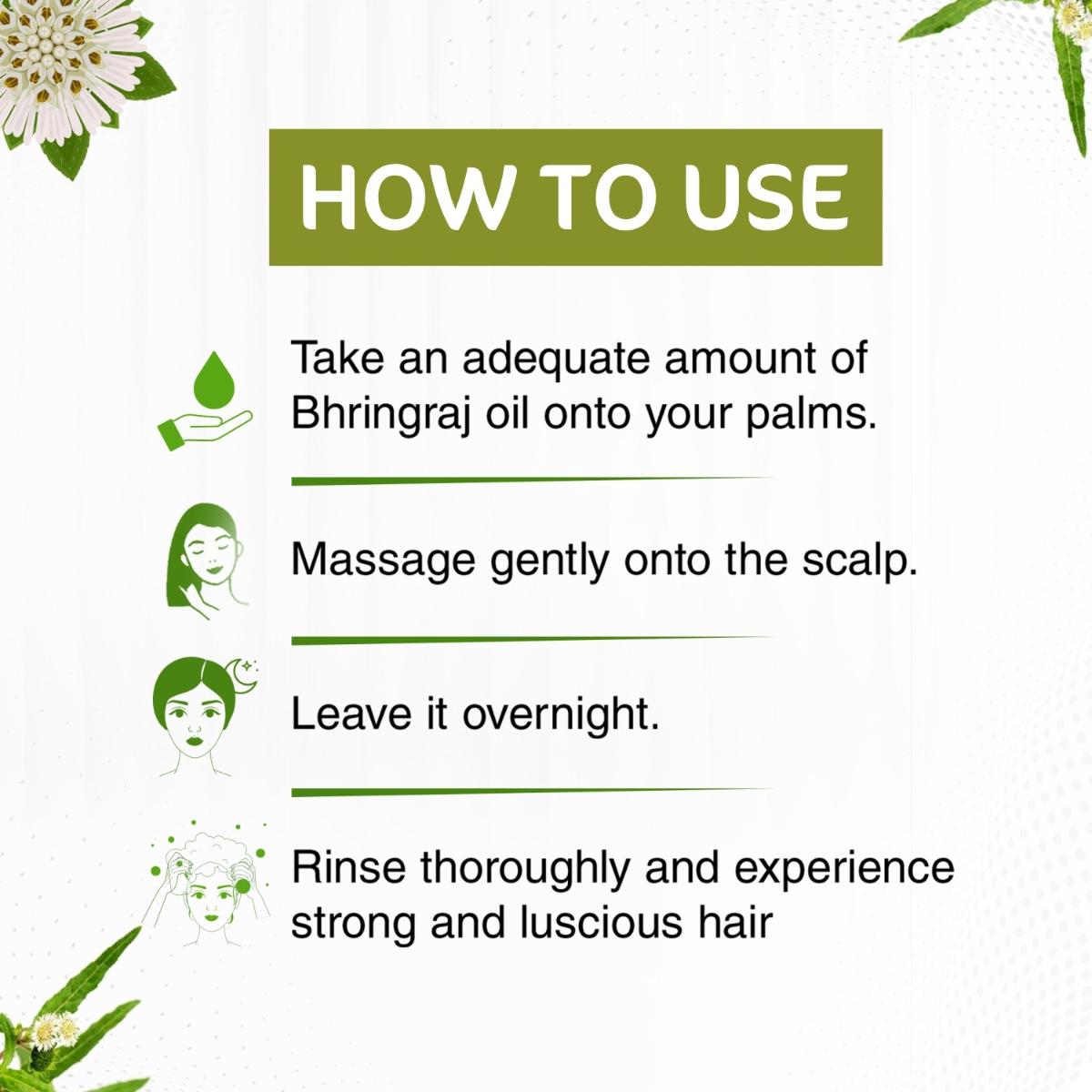 HOW TO USE

Take an adequate amount of Bhringraj oil onto your palms.

Massage gently onto the scalp.

Leave it overnight.

Rinse thoroughly and experience strong and luscious hair