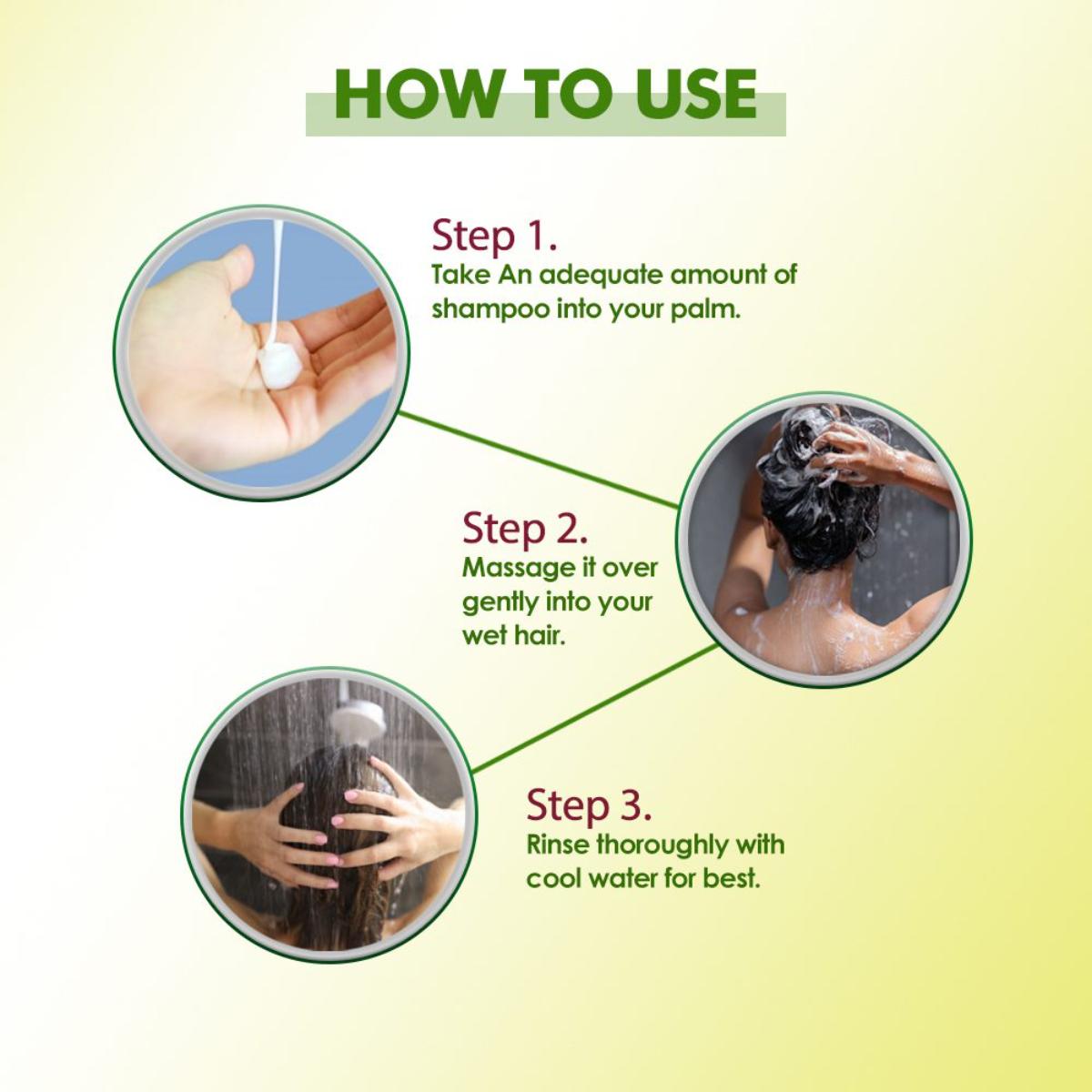 HOW TO USE

Step 1.
Take An adequate amount of shampoo into your palm.

Step 2.
Massage it over gently into your wet hair.

Step 3.
Rinse thoroughly with cool water for best.